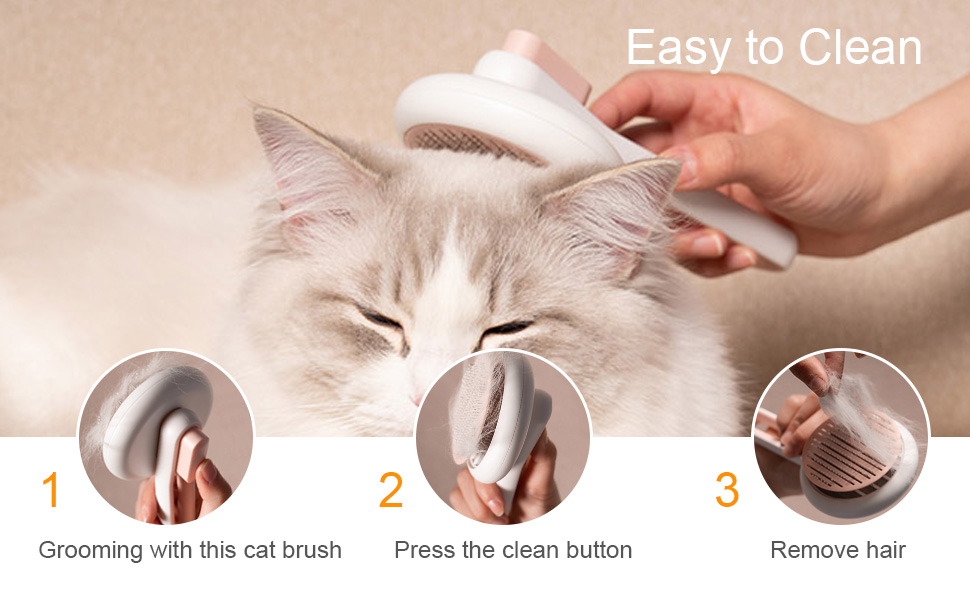 Easy to Clean

1
Grooming with this cat brush

2
Press the clean button

3
Remove hair