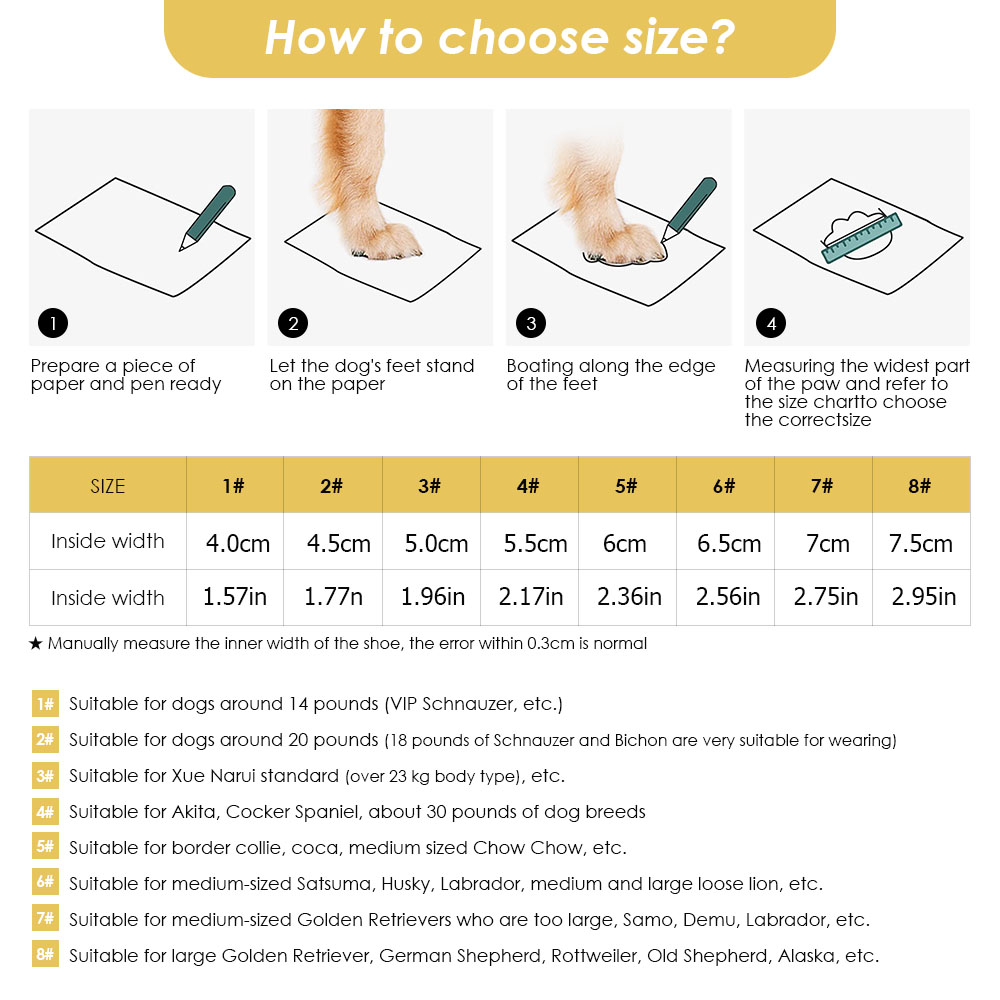 How to choose size?

1
Prepare a piece of paper and pen ready

2
Let the dog's feet stand on the paper

3
Boating along the edge of the feet

4
Measuring the widest part of the paw and refer to the size chartto choose the correctsize

| SIZE | 1# | 2# | 3# | 4# | 5# | 6# | 7# | 8# |
|---|---|---|---|---|---|---|---|---|
| Inside width | 4.0cm | 4.5cm | 5.0cm | 5.5cm | 6cm | 6.5cm | 7cm | 7.5cm |
| Inside width | 1.57in | 1.77n | 1.96in | 2.17in | 2.36in | 2.56in | 2.75in | 2.95in |

★ Manually measure the inner width of the shoe, the error within 0.3cm is normal

1# Suitable for dogs around 14 pounds (VIP Schnauzer, etc.)
2# Suitable for dogs around 20 pounds (18 pounds of Schnauzer and Bichon are very suitable for wearing)
3# Suitable for Xue Narui standard (over 23 kg body type), etc.
4# Suitable for Akita, Cocker Spaniel, about 30 pounds of dog breeds
5# Suitable for border collie, coca, medium sized Chow Chow, etc.
6# Suitable for medium-sized Satsuma, Husky, Labrador, medium and large loose lion, etc.
7# Suitable for medium-sized Golden Retrievers who are too large, Samo, Demu, Labrador, etc.
8# Suitable for large Golden Retriever, German Shepherd, Rottweiler, Old Shepherd, Alaska, etc.